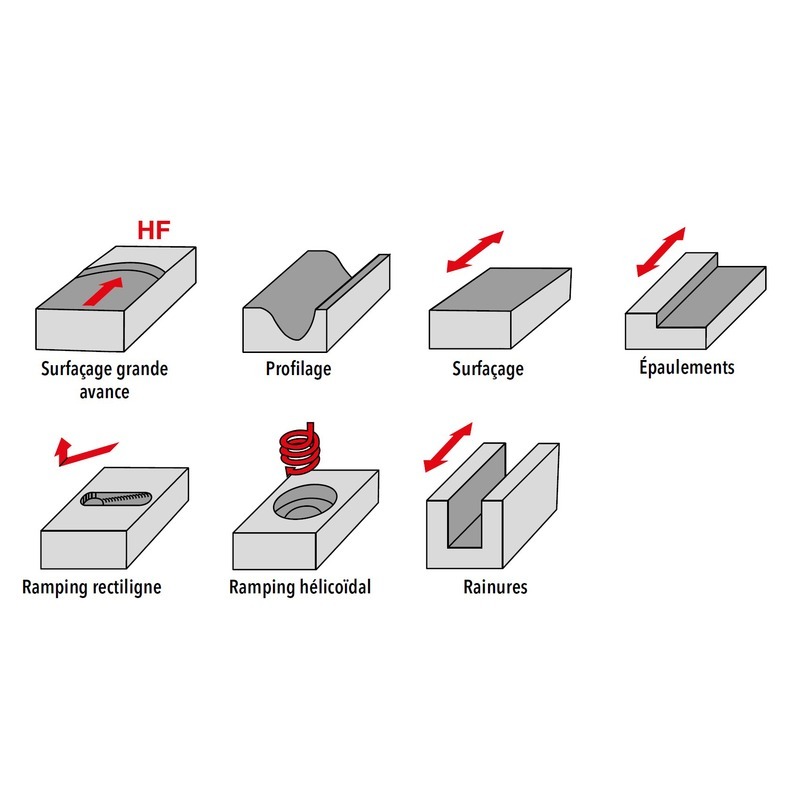 HF

Surfaçage grande avance

Profilage

Surfaçage

Épaulements

Ramping rectiligne

Ramping hélicoïdal

Rainures